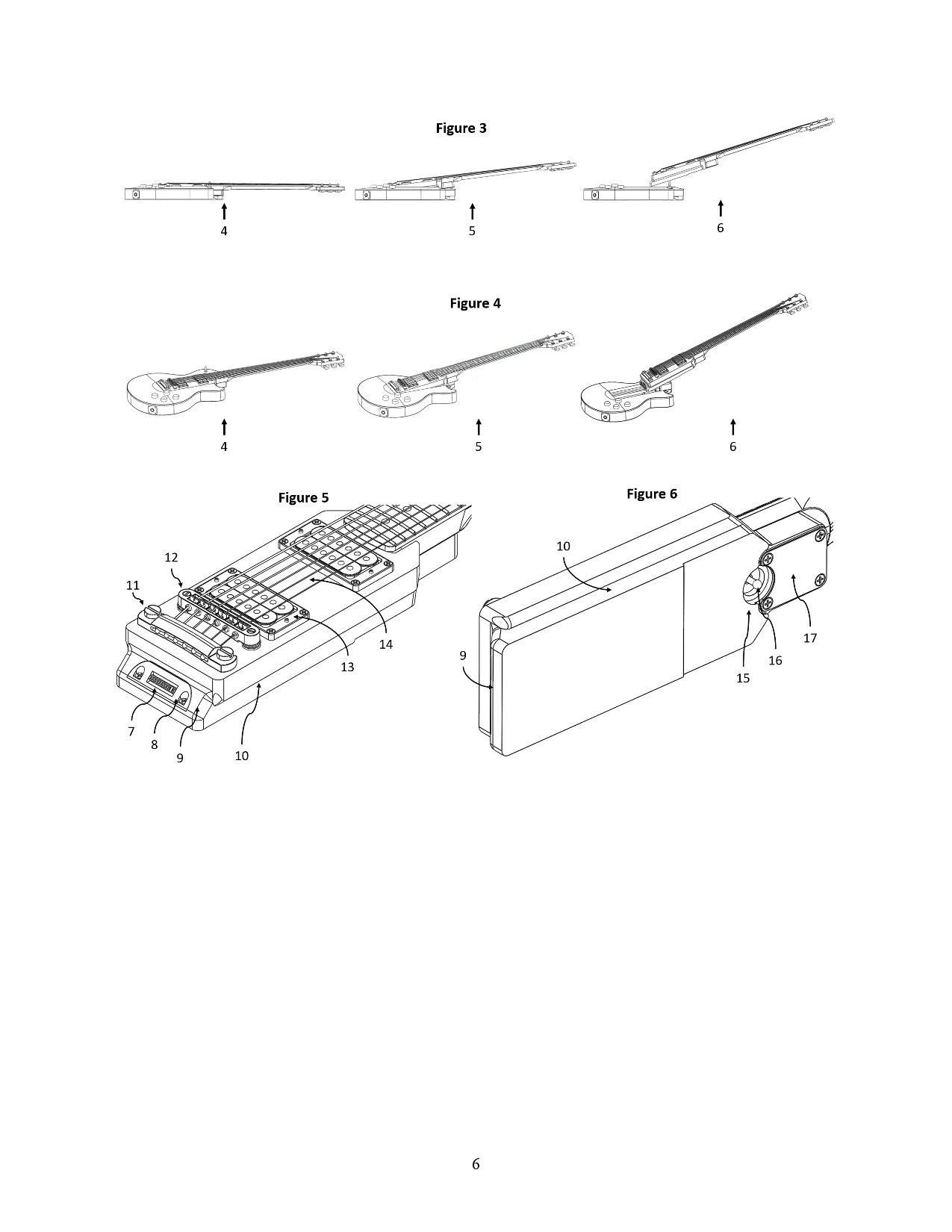 Figure 3

4

5

6

Figure 4

4

5

6

Figure 5

12

11

14

13

7

8

9

10

Figure 6

10

9

17

16

15

6